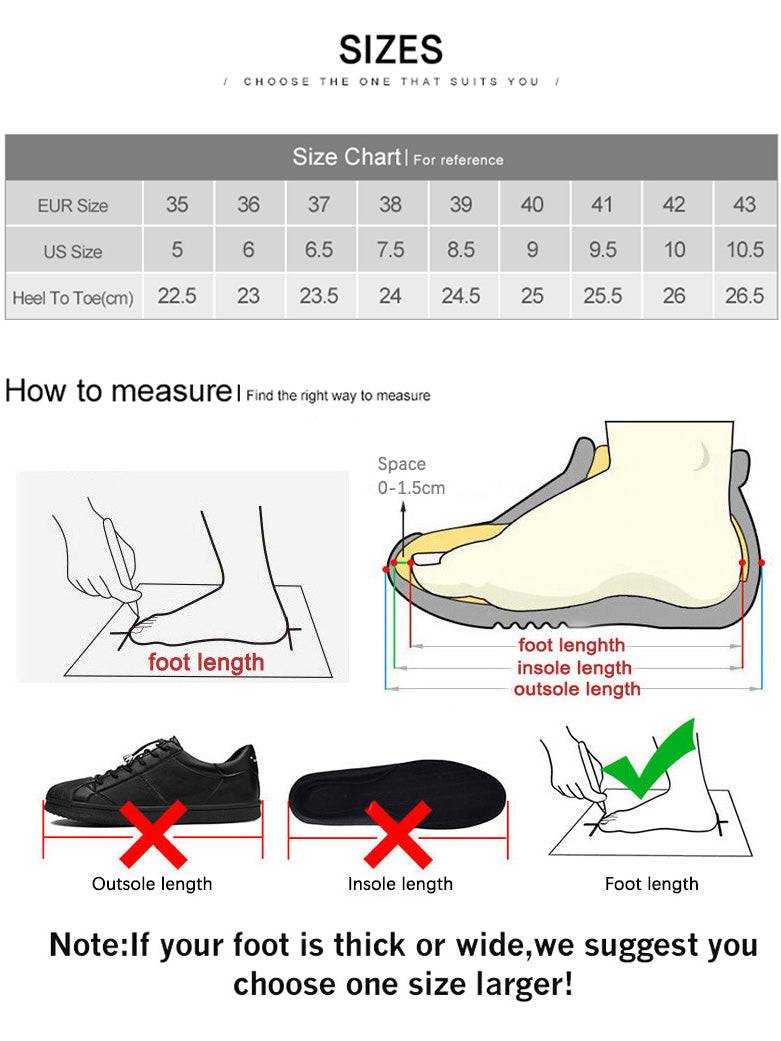 SIZES

/ CHOOSE THE ONE THAT SUITS YOU /

Size Chart | For reference

| EUR Size | 35 | 36 | 37 | 38 | 39 | 40 | 41 | 42 | 43 |
|---|---|---|---|---|---|---|---|---|---|
| US Size | 5 | 6 | 6.5 | 7.5 | 8.5 | 9 | 9.5 | 10 | 10.5 |
| Heel To Toe(cm) | 22.5 | 23 | 23.5 | 24 | 24.5 | 25 | 25.5 | 26 | 26.5 |

How to measure | Find the right way to measure

foot length

Space 0-1.5cm

foot lenghth
insole length
outsole length

Outsole length

Insole length

Foot length

Note:If your foot is thick or wide,we suggest you choose one size larger!